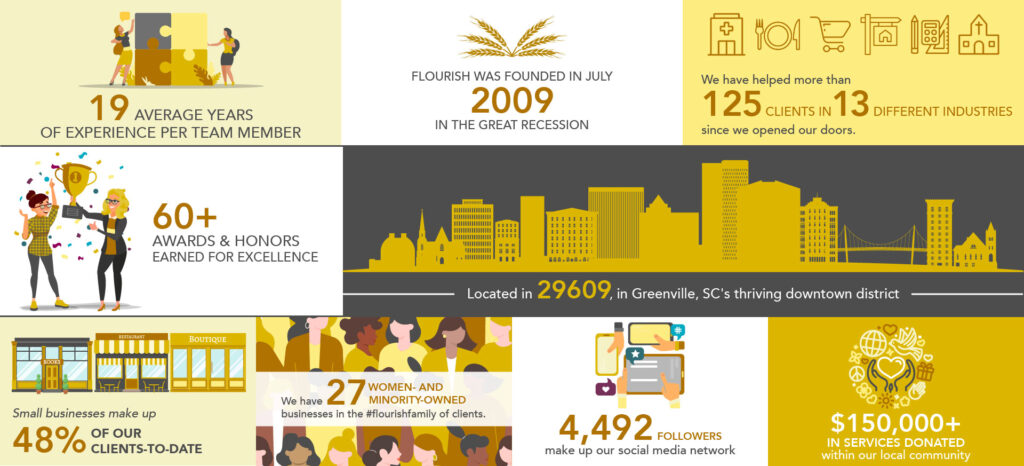 19 AVERAGE YEARS OF EXPERIENCE PER TEAM MEMBER

FLOURISH WAS FOUNDED IN JULY
2009
IN THE GREAT RECESSION

We have helped more than
125 CLIENTS IN 13 DIFFERENT INDUSTRIES
since we opened our doors.

60+
AWARDS & HONORS EARNED FOR EXCELLENCE

Located in 29609, in Greenville, SC's thriving downtown district

BOOKS
RESTAURANT
BOUTIQUE

Small businesses make up
48% OF OUR CLIENTS-TO-DATE

We have 27 WOMEN- AND MINORITY-OWNED businesses in the #flourishfamily of clients.

4,492 FOLLOWERS
make up our social media network

$150,000+
IN SERVICES DONATED
within our local community